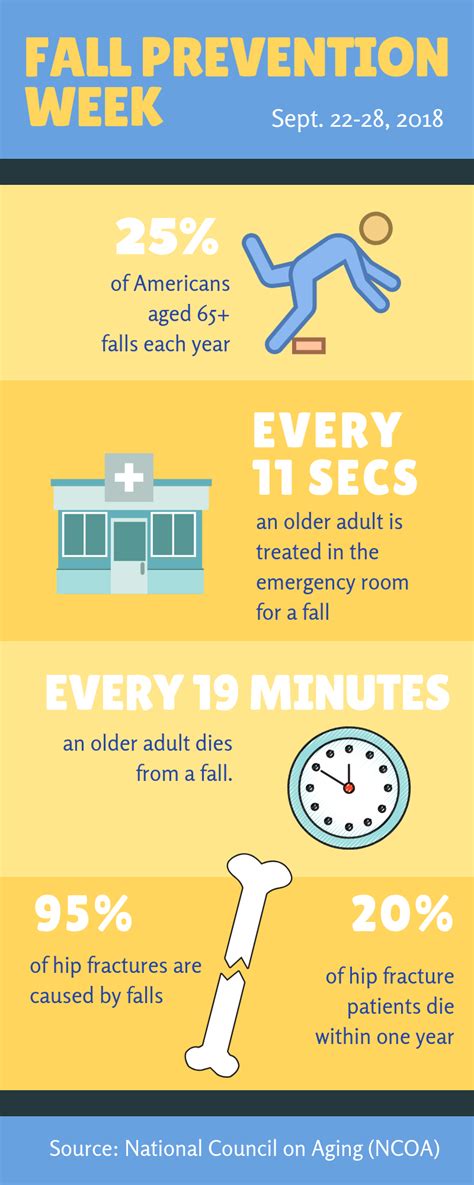 FALL PREVENTION WEEK

Sept. 22-28, 2018

25%

of Americans aged 65+ falls each year

EVERY 11 SECS

an older adult is treated in the emergency room for a fall

EVERY 19 MINUTES

an older adult dies from a fall.

95%

of hip fractures are caused by falls

20%

of hip fracture patients die within one year

Source: National Council on Aging (NCOA)